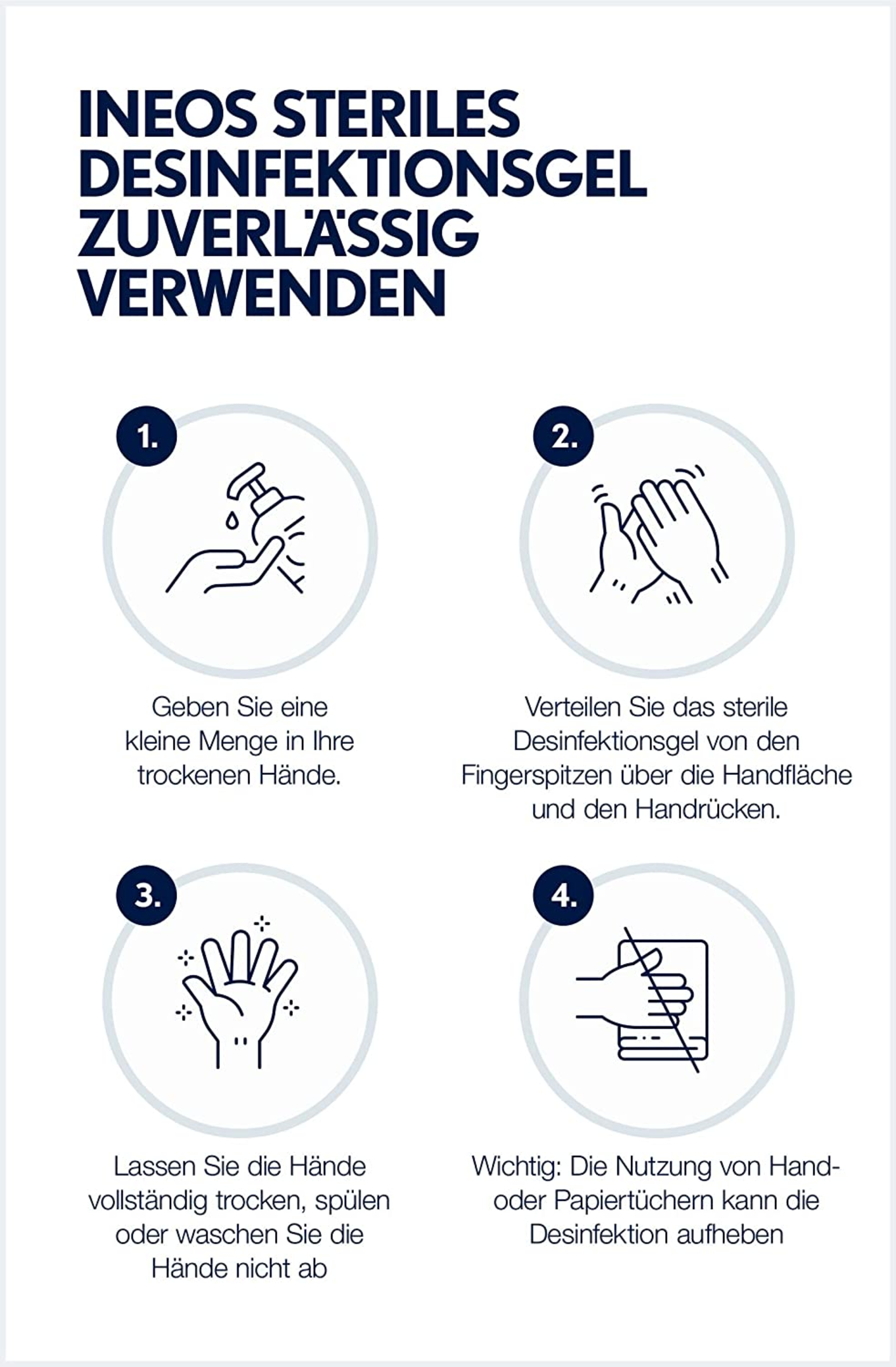 INEOS STERILES DESINFEKTIONSGEL ZUVERLÄSSIG VERWENDEN

1.

Geben Sie eine kleine Menge in Ihre trockenen Hände.

2.

Verteilen Sie das sterile Desinfektionsgel von den Fingerspitzen über die Handfläche und den Handrücken.

3.

Lassen Sie die Hände vollständig trocken, spülen oder waschen Sie die Hände nicht ab

4.

Wichtig: Die Nutzung von Hand- oder Papiertüchern kann die Desinfektion aufheben