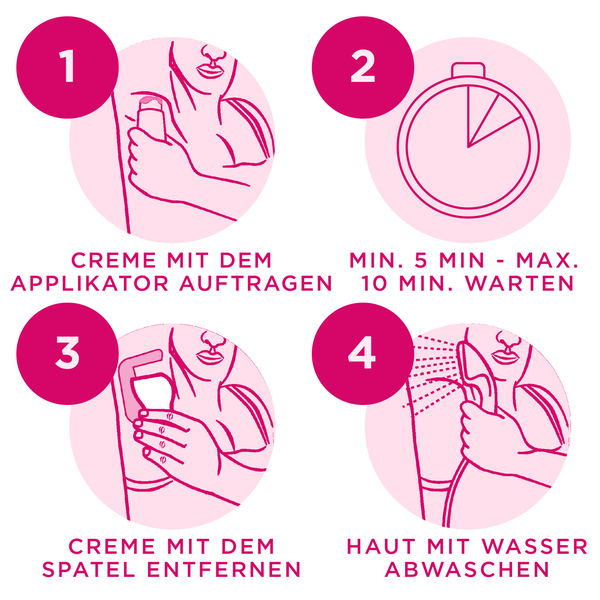 1

CREME MIT DEM APPLIKATOR AUFTRAGEN

2

MIN. 5 MIN - MAX. 10 MIN. WARTEN

3

CREME MIT DEM SPATEL ENTFERNEN

4

HAUT MIT WASSER ABWASCHEN