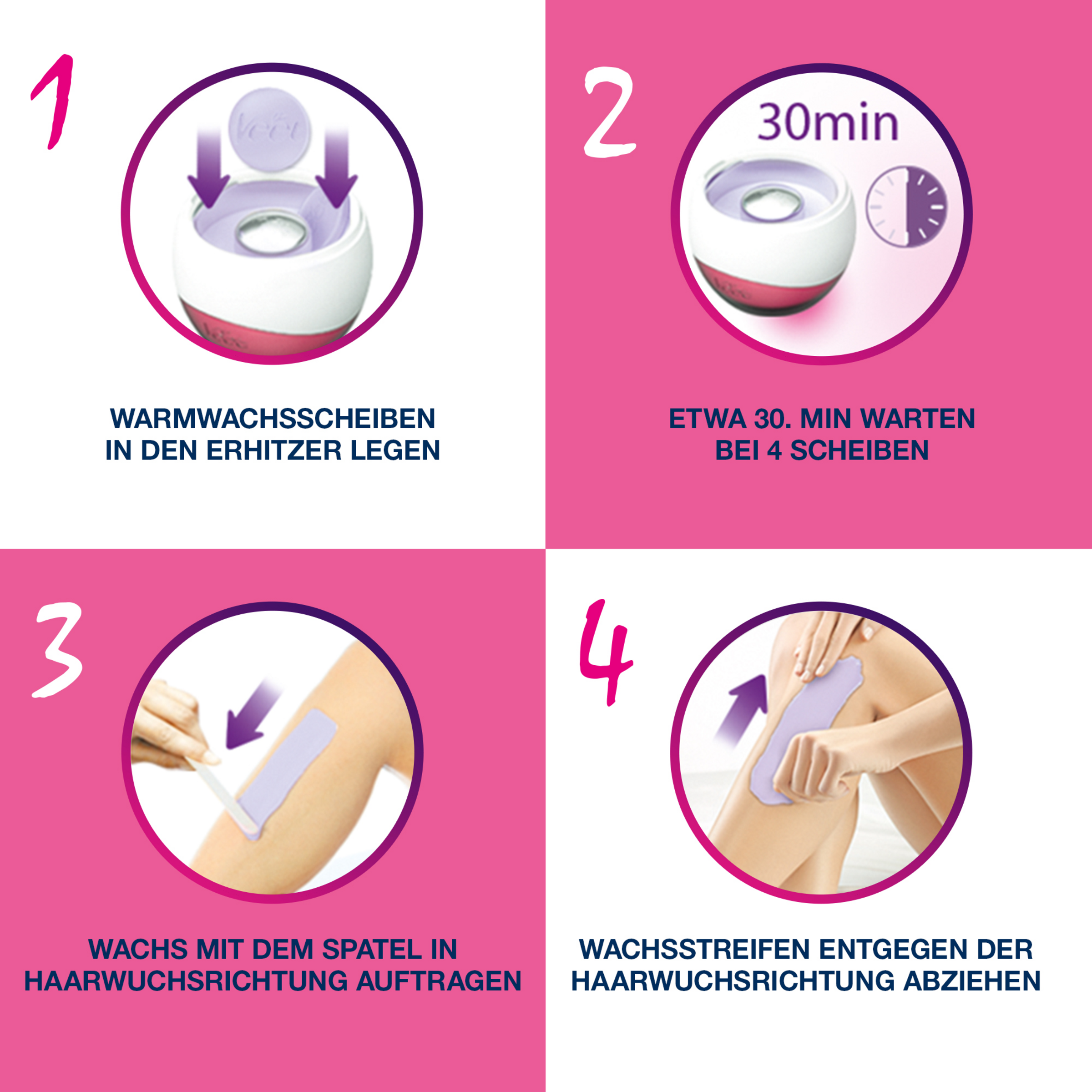 1

Veet

WARMWACHSSCHEIBEN IN DEN ERHITZER LEGEN

2

30min

ETWA 30. MIN WARTEN BEI 4 SCHEIBEN

3

WACHS MIT DEM SPATEL IN HAARWUCHSRICHTUNG AUFTRAGEN

4

WACHSSTREIFEN ENTGEGEN DER HAARWUCHSRICHTUNG ABZIEHEN