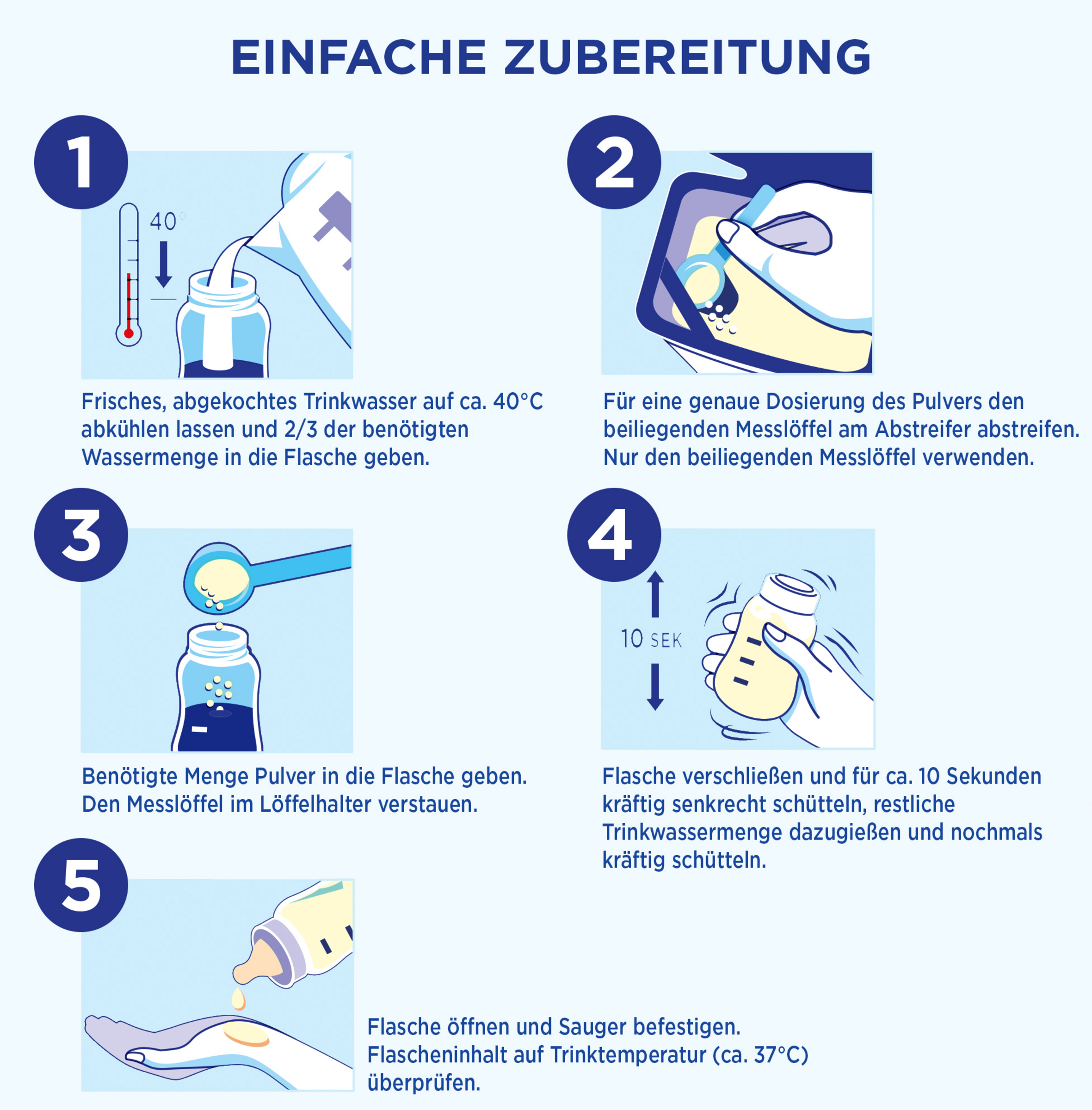 EINFACHE ZUBEREITUNG

1

40°

Frisches, abgekochtes Trinkwasser auf ca. 40°C abkühlen lassen und 2/3 der benötigten Wassermenge in die Flasche geben.

2

Für eine genaue Dosierung des Pulvers den beiliegenden Messlöffel am Abstreifer abstreifen. Nur den beiliegenden Messlöffel verwenden.

3

Benötigte Menge Pulver in die Flasche geben. Den Messlöffel im Löffelhalter verstauen.

4

10 SEK

Flasche verschließen und für ca. 10 Sekunden kräftig senkrecht schütteln, restliche Trinkwassermenge dazugießen und nochmals kräftig schütteln.

5

Flasche öffnen und Sauger befestigen. Flascheninhalt auf Trinktemperatur (ca. 37°C) überprüfen.