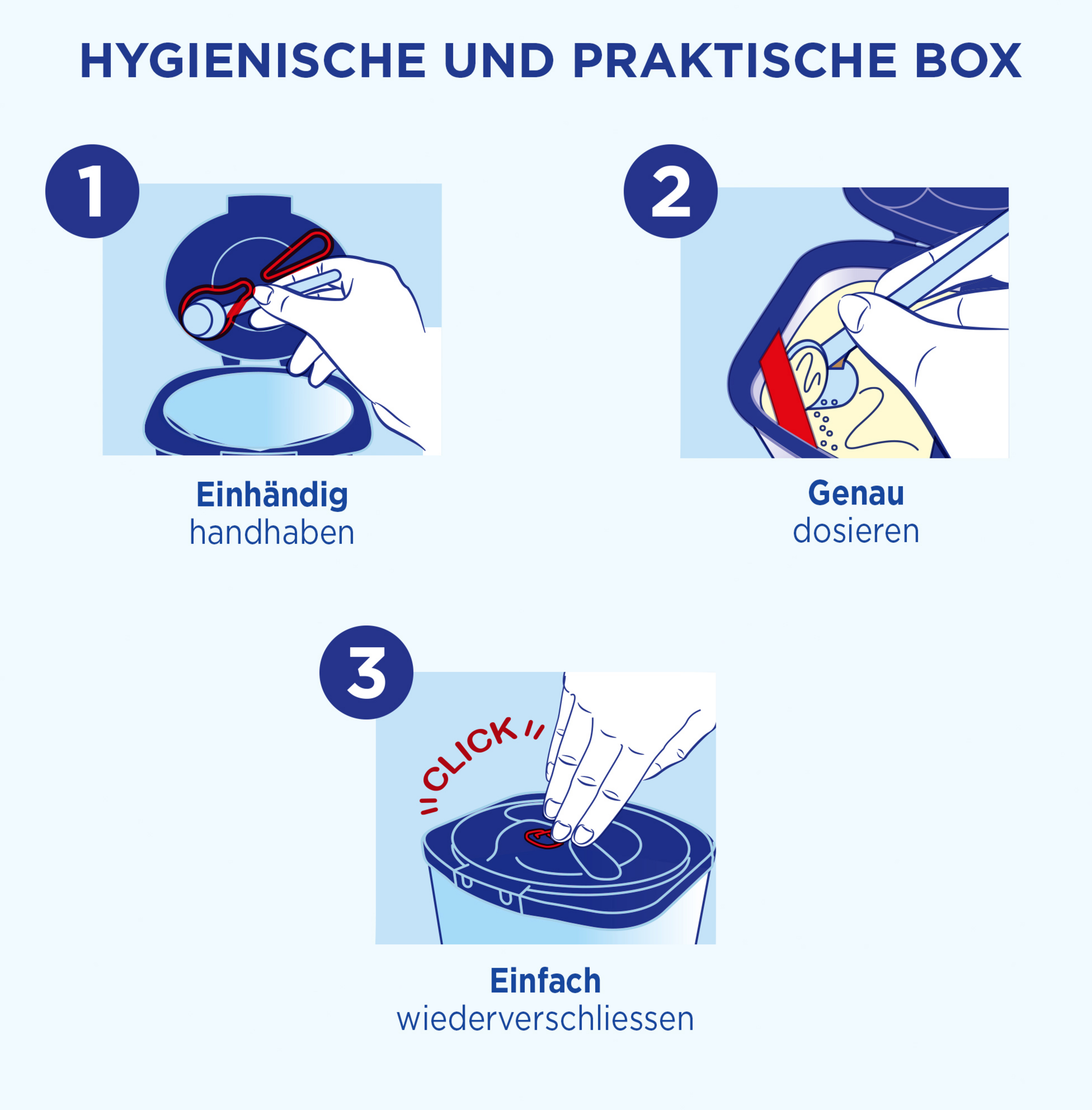 HYGIENISCHE UND PRAKTISCHE BOX

1

Einhändig
handhaben

2

Genau
dosieren

3

"CLICK"

Einfach
wiederverschliessen