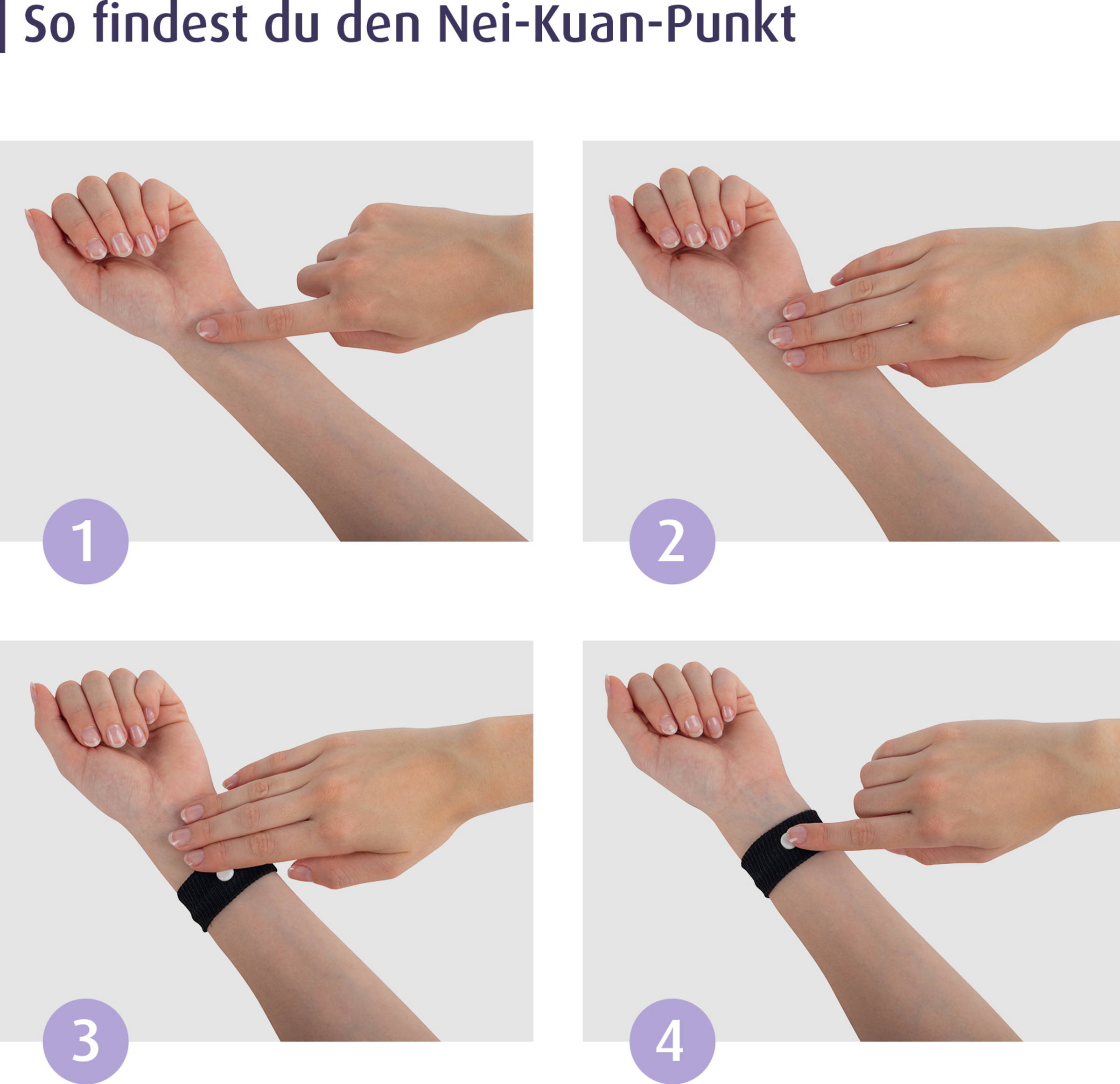 So findest du den Nei-Kuan-Punkt

1

2

3

4