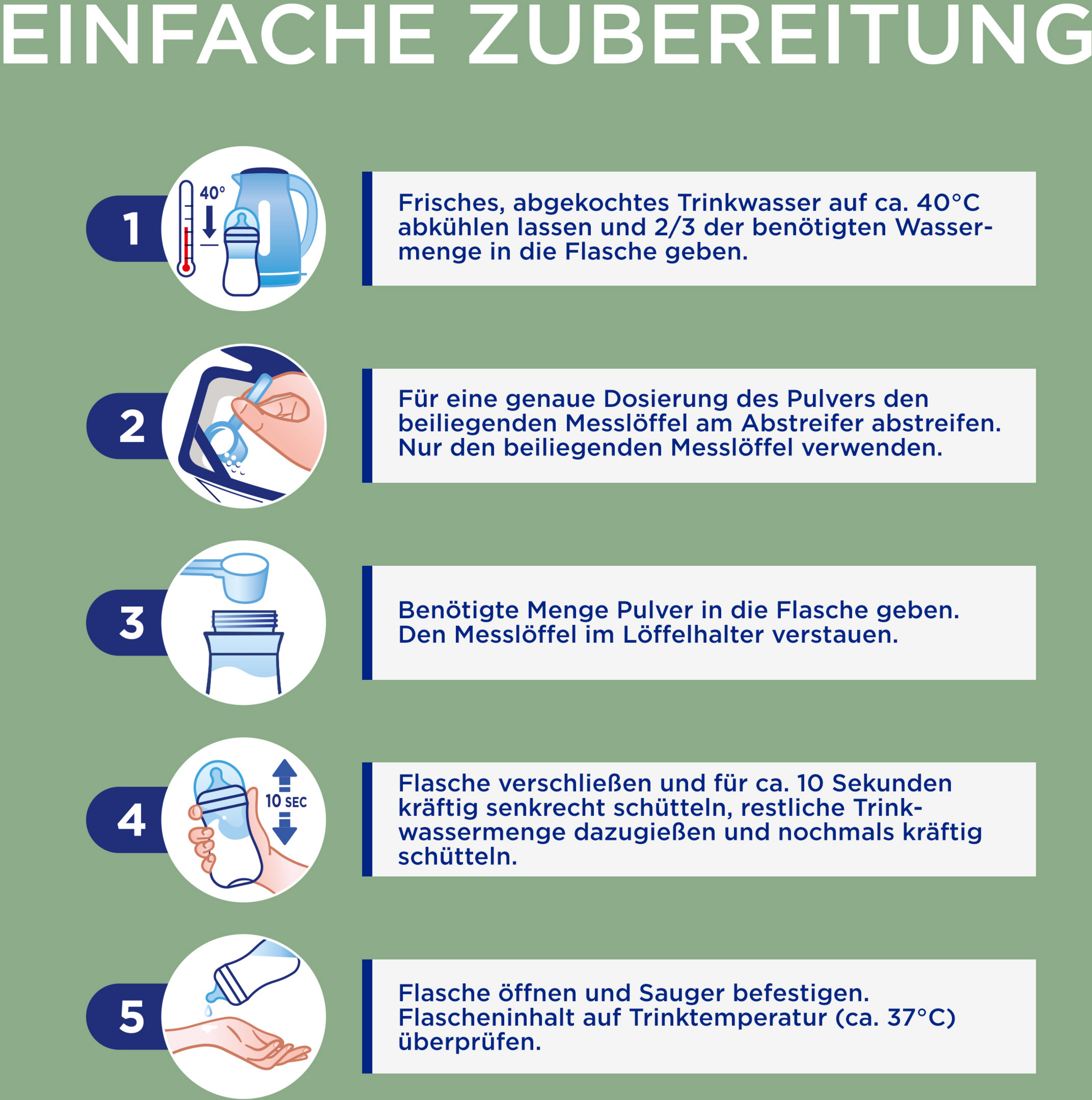 EINFACHE ZUBEREITUNG

1

40°

Frisches, abgekochtes Trinkwasser auf ca. 40°C abkühlen lassen und 2/3 der benötigten Wassermenge in die Flasche geben.

2

Für eine genaue Dosierung des Pulvers den beiliegenden Messlöffel am Abstreifer abstreifen. Nur den beiliegenden Messlöffel verwenden.

3

Benötigte Menge Pulver in die Flasche geben. Den Messlöffel im Löffelhalter verstauen.

4

10 SEC

Flasche verschließen und für ca. 10 Sekunden kräftig senkrecht schütteln, restliche Trinkwassermenge dazugießen und nochmals kräftig schütteln.

5

Flasche öffnen und Sauger befestigen. Flascheninhalt auf Trinktemperatur (ca. 37°C) überprüfen.