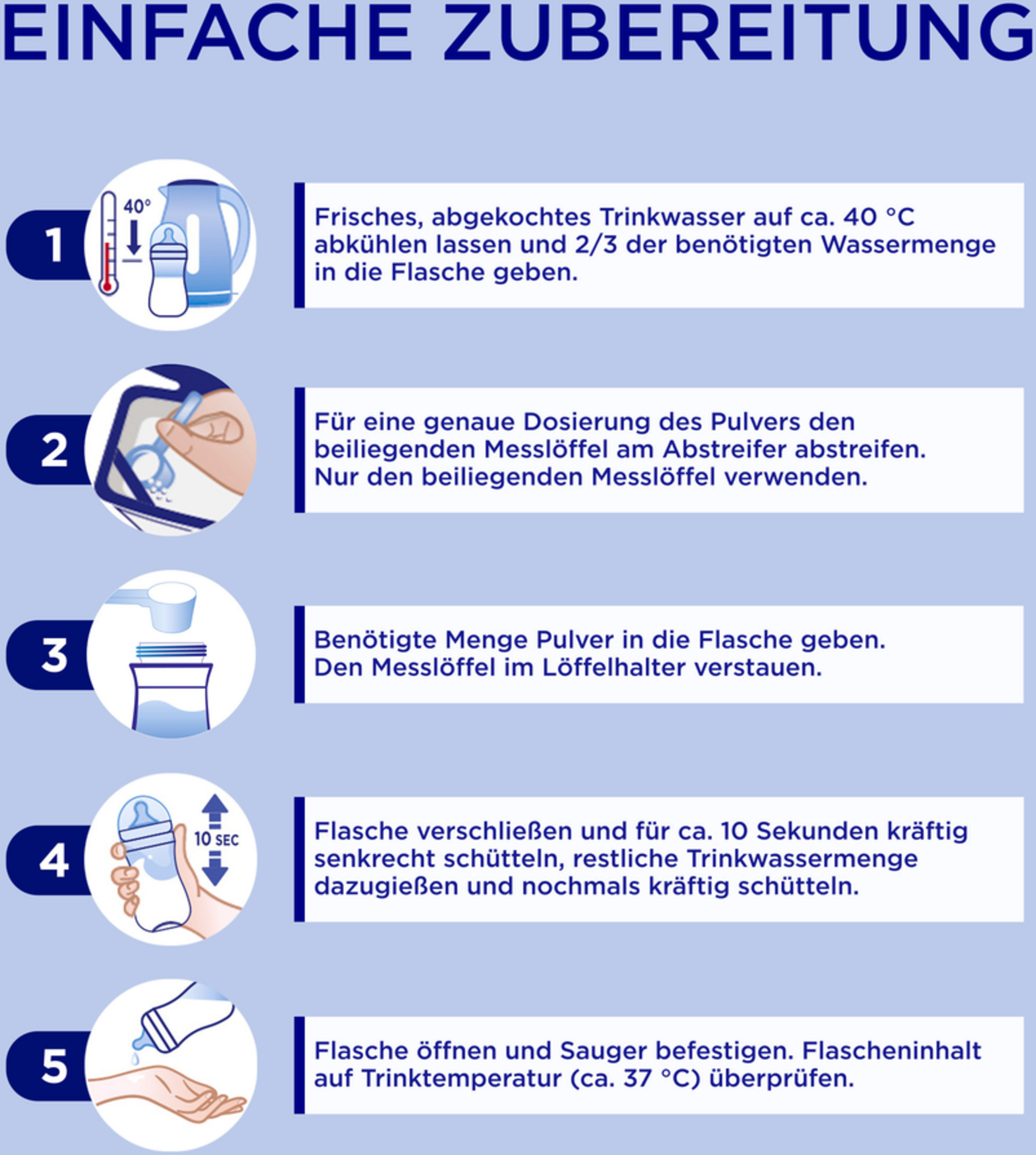 EINFACHE ZUBEREITUNG

1

40°

Frisches, abgekochtes Trinkwasser auf ca. 40 °C abkühlen lassen und 2/3 der benötigten Wassermenge in die Flasche geben.

2

Für eine genaue Dosierung des Pulvers den beiliegenden Messlöffel am Abstreifer abstreifen. Nur den beiliegenden Messlöffel verwenden.

3

Benötigte Menge Pulver in die Flasche geben. Den Messlöffel im Löffelhalter verstauen.

4

10 SEC

Flasche verschließen und für ca. 10 Sekunden kräftig senkrecht schütteln, restliche Trinkwassermenge dazugießen und nochmals kräftig schütteln.

5

Flasche öffnen und Sauger befestigen. Flascheninhalt auf Trinktemperatur (ca. 37 °C) überprüfen.