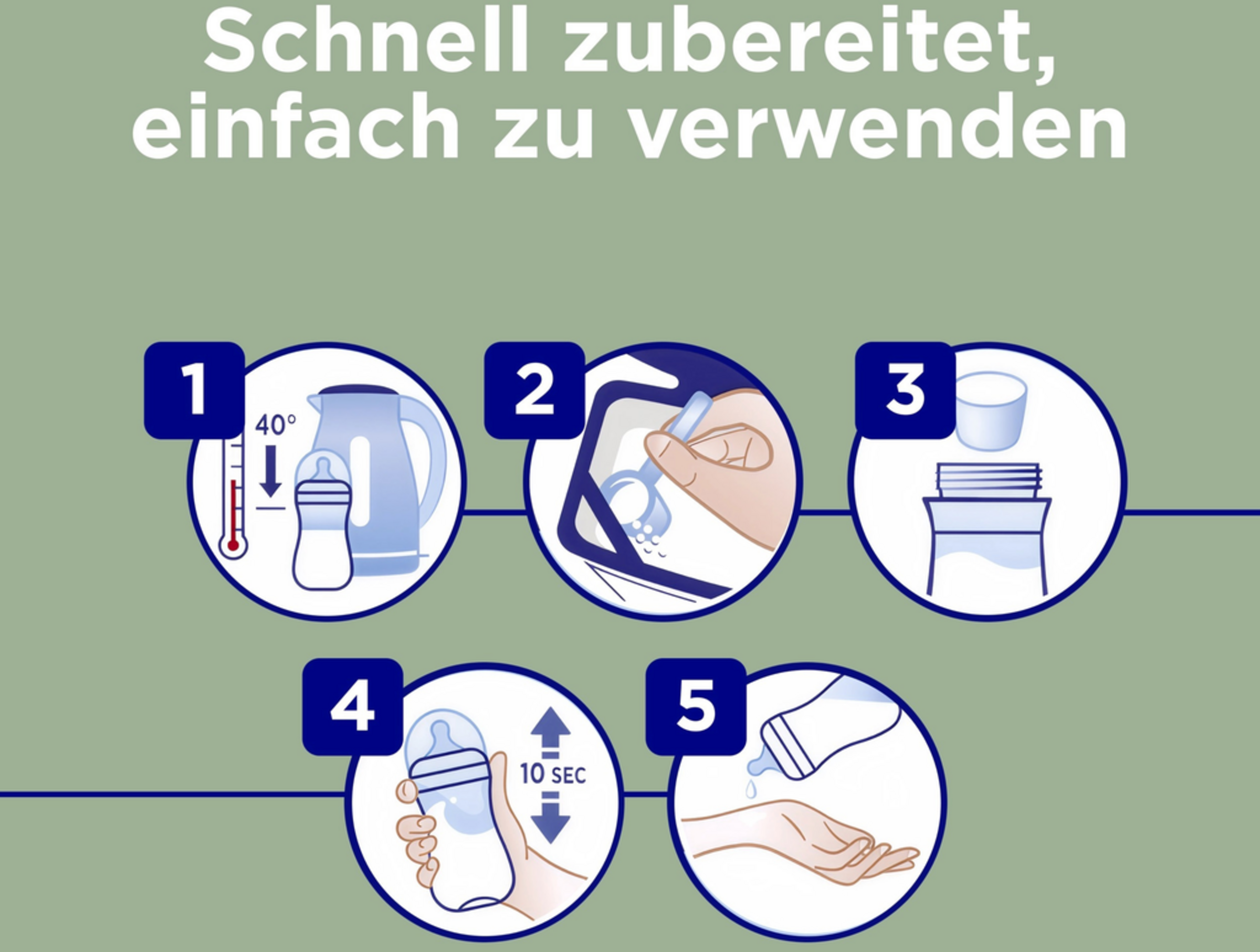 Schnell zubereitet, einfach zu verwenden

1
40°

2

3

4
10 SEC

5