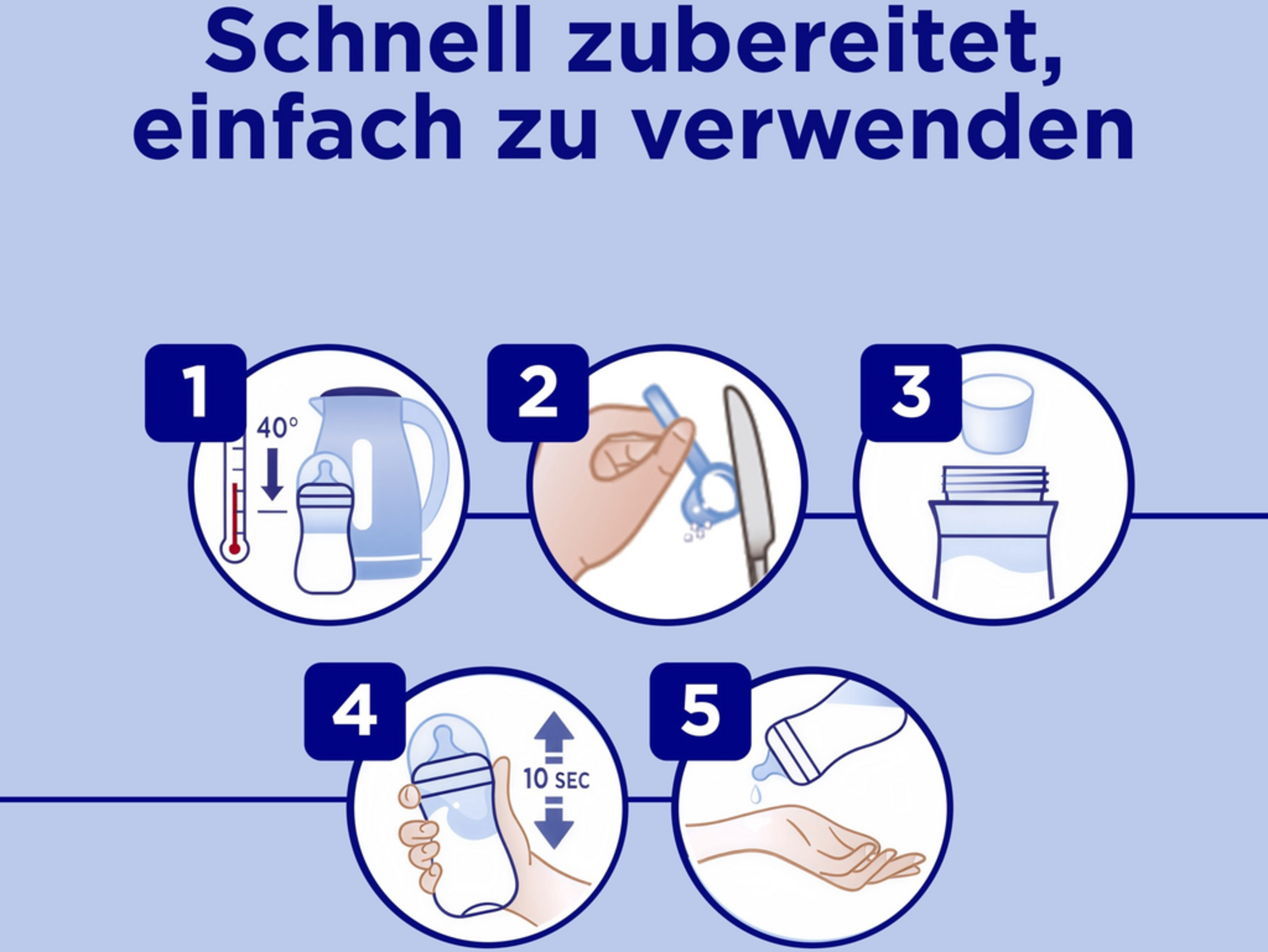 Schnell zubereitet, einfach zu verwenden

1

40°

2

3

4

10 SEC

5