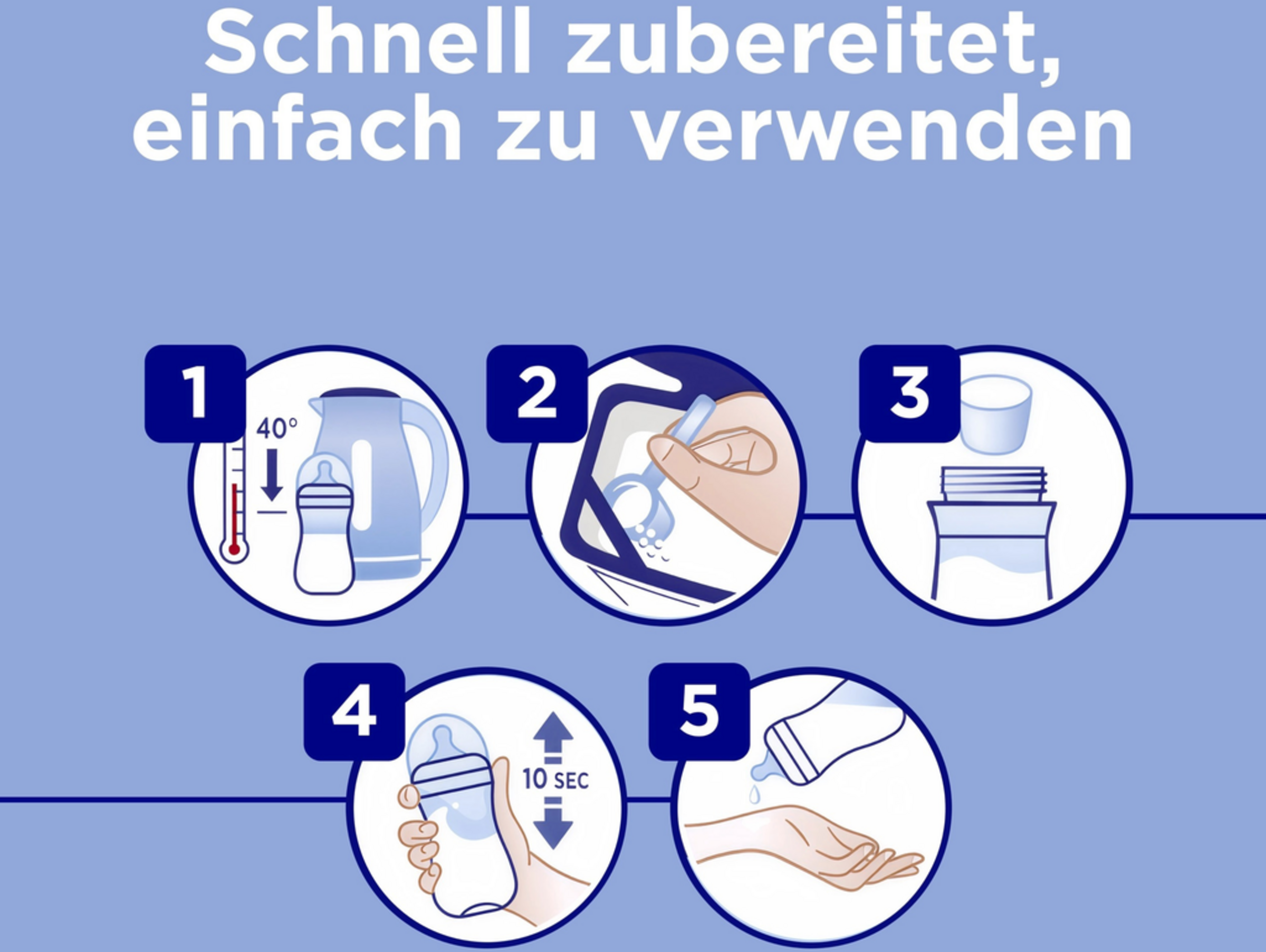 Schnell zubereitet, einfach zu verwenden

1

40°

2

3

4

10 SEC

5