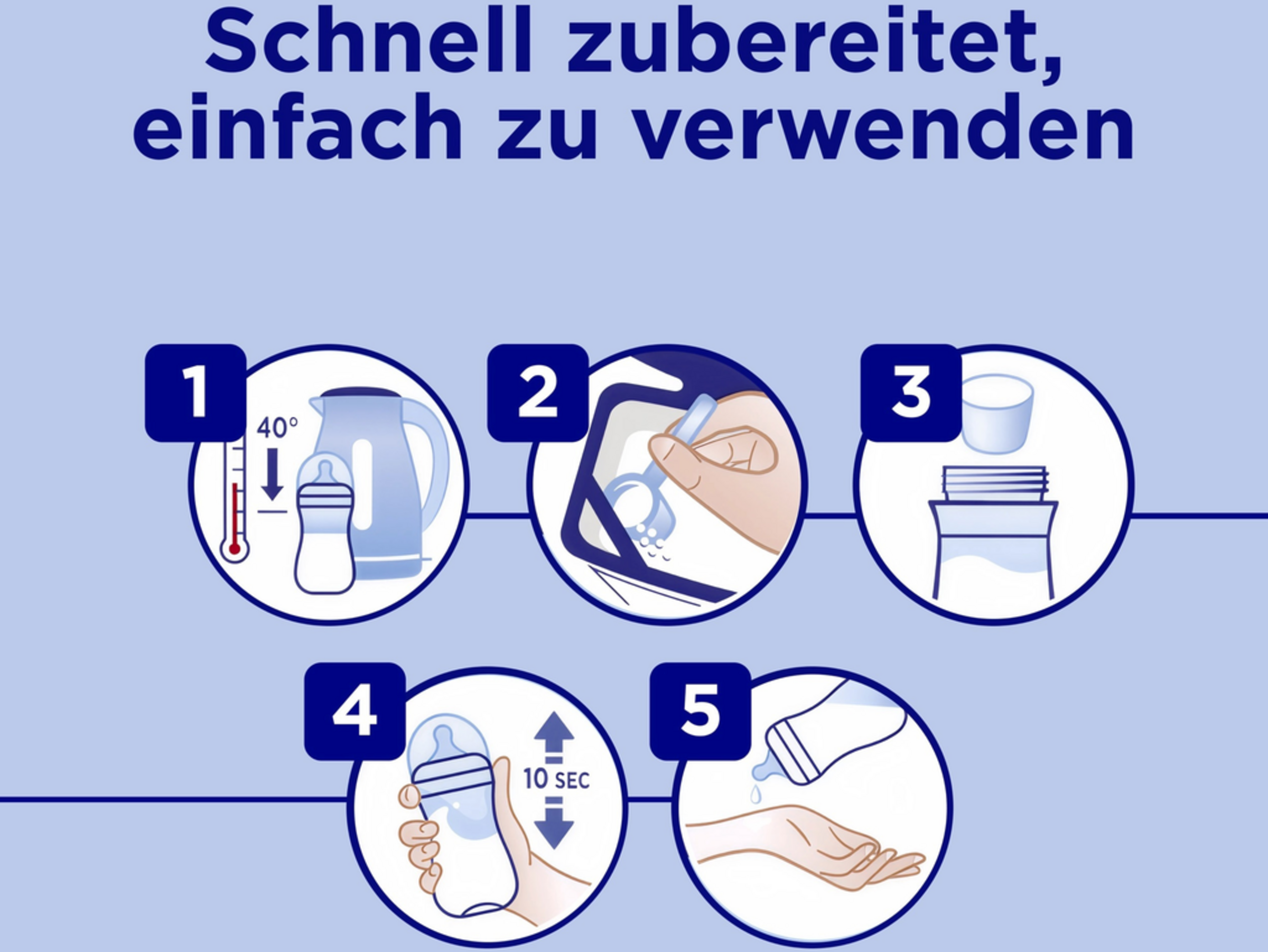 Schnell zubereitet, einfach zu verwenden

1
40°

2

3

4
10 SEC

5