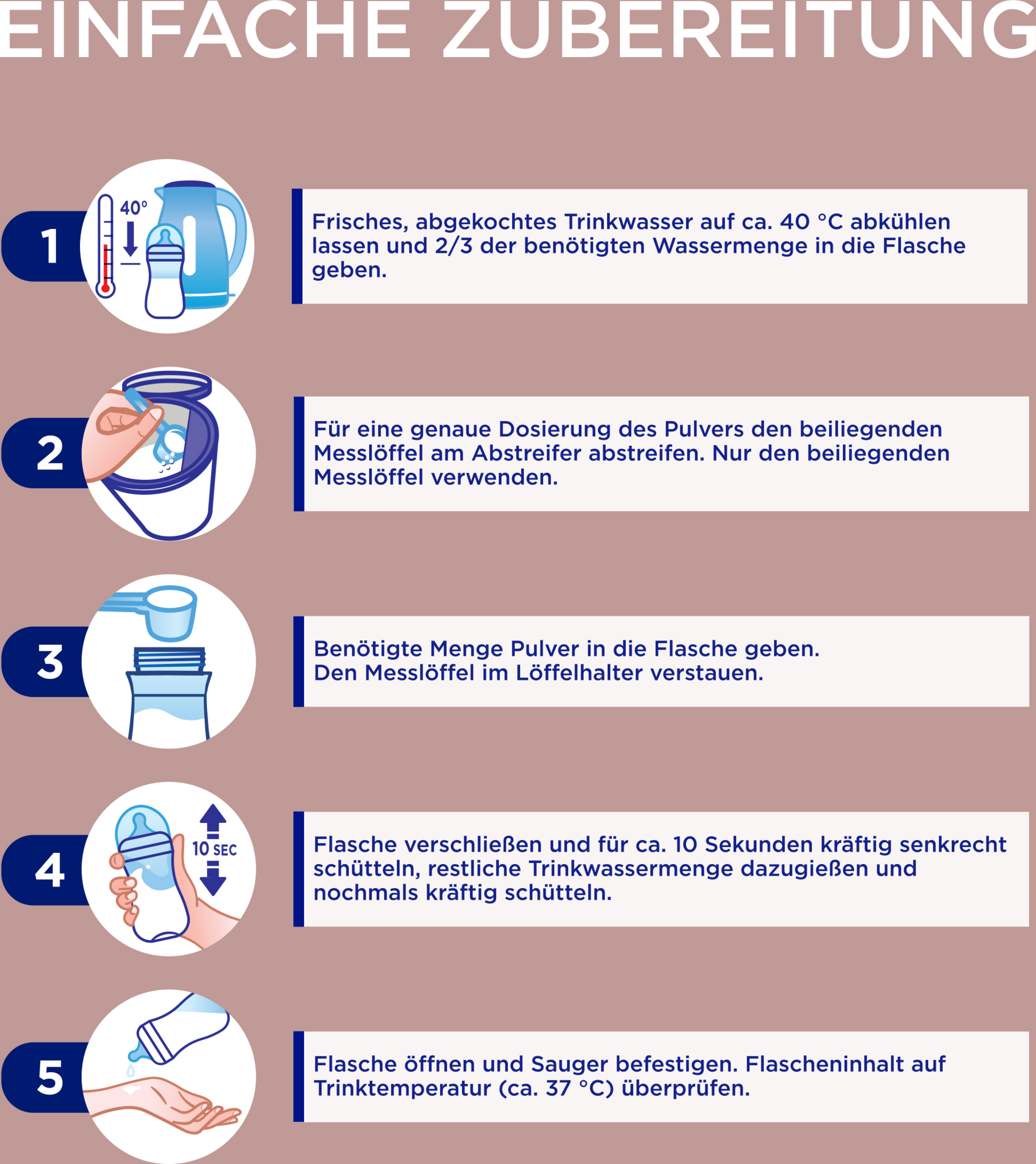 EINFACHE ZUBEREITUNG

1

40°

Frisches, abgekochtes Trinkwasser auf ca. 40 °C abkühlen lassen und 2/3 der benötigten Wassermenge in die Flasche geben.

2

Für eine genaue Dosierung des Pulvers den beiliegenden Messlöffel am Abstreifer abstreifen. Nur den beiliegenden Messlöffel verwenden.

3

Benötigte Menge Pulver in die Flasche geben.
Den Messlöffel im Löffelhalter verstauen.

4

10 SEC

Flasche verschließen und für ca. 10 Sekunden kräftig senkrecht schütteln, restliche Trinkwassermenge dazugießen und nochmals kräftig schütteln.

5

Flasche öffnen und Sauger befestigen. Flascheninhalt auf Trinktemperatur (ca. 37 °C) überprüfen.