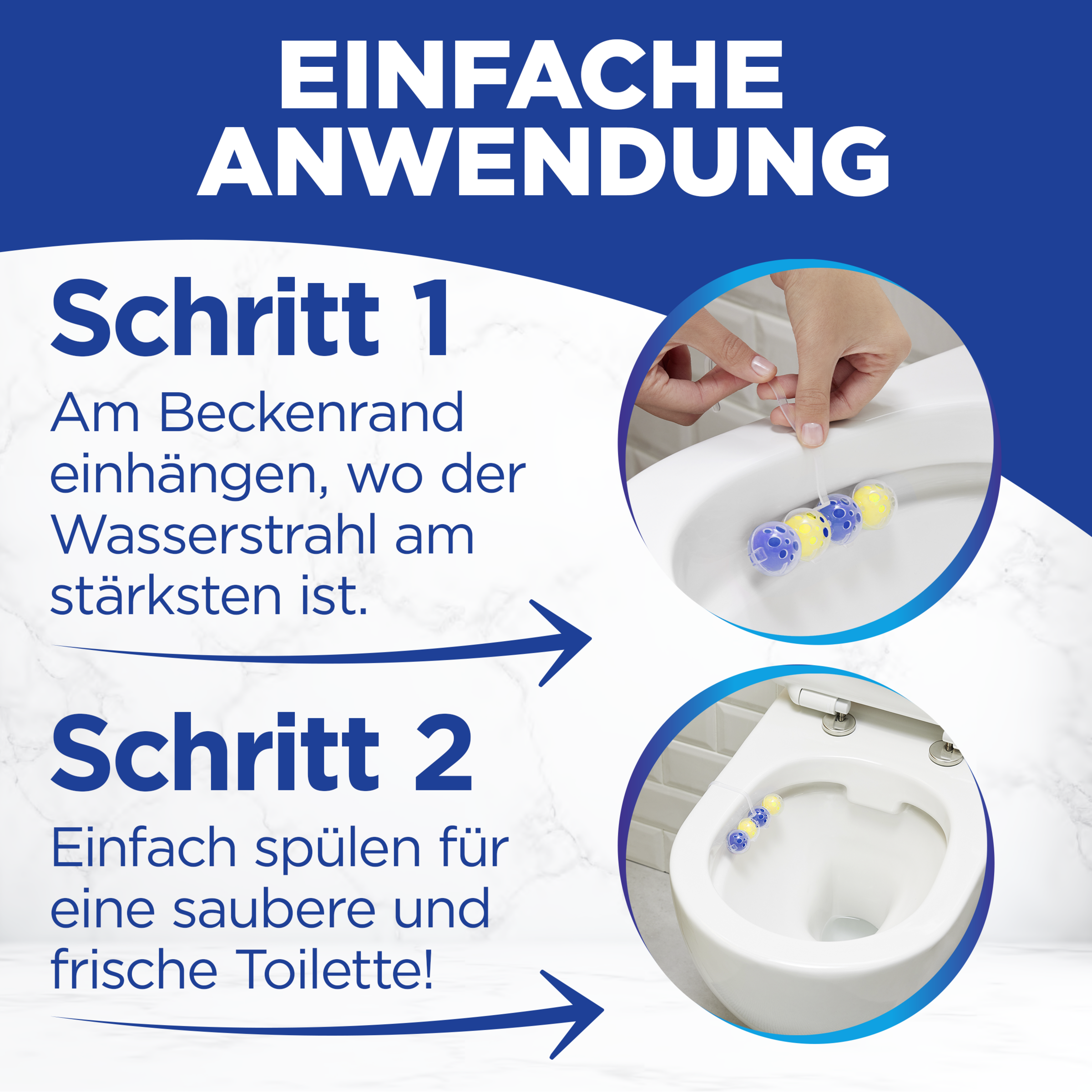 EINFACHE ANWENDUNG

Schritt 1

Am Beckenrand einhängen, wo der Wasserstrahl am stärksten ist.

Schritt 2

Einfach spülen für eine saubere und frische Toilette!