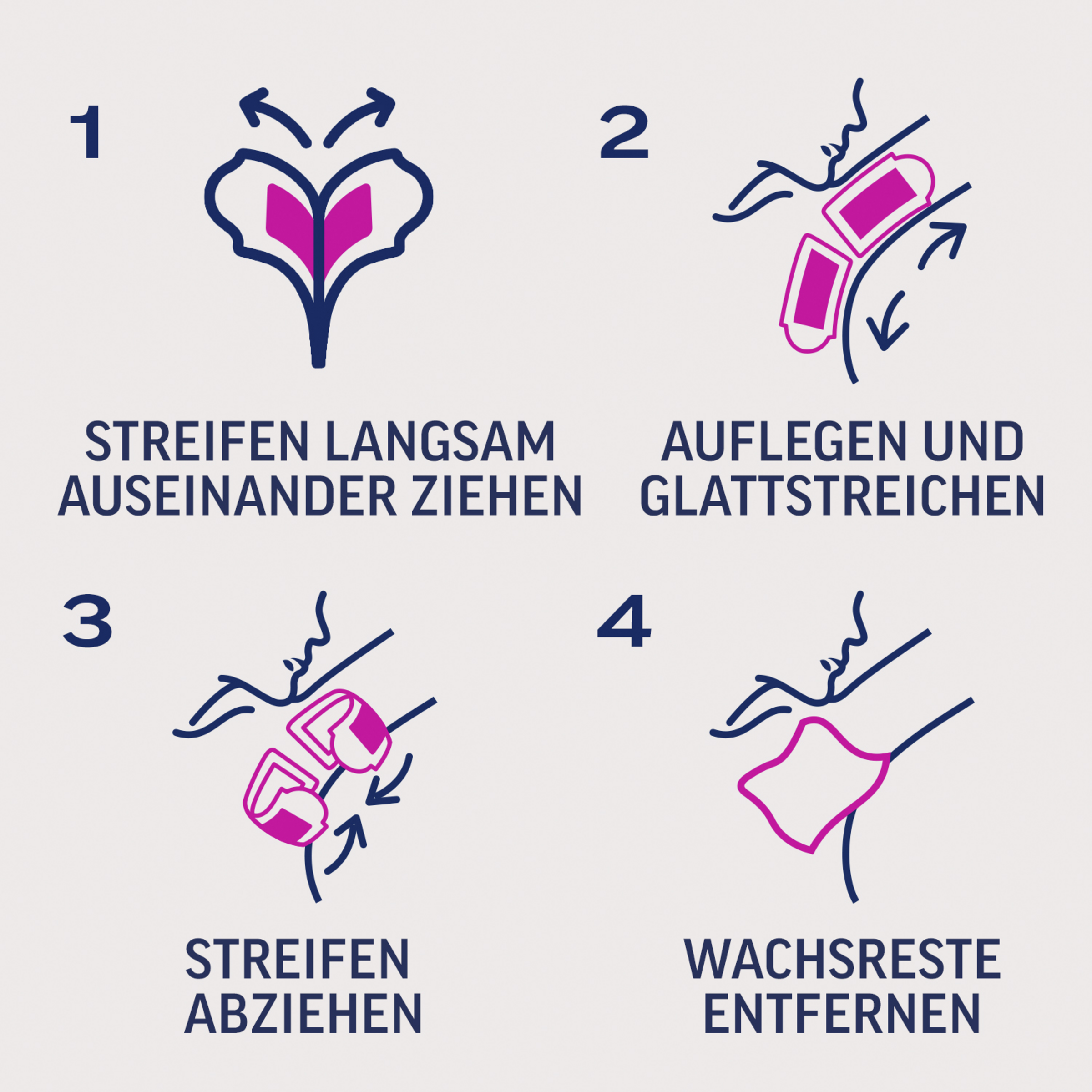 1

STREIFEN LANGSAM AUSEINANDER ZIEHEN

2

AUFLEGEN UND GLATTSTREICHEN

3

STREIFEN ABZIEHEN

4

WACHSRESTE ENTFERNEN