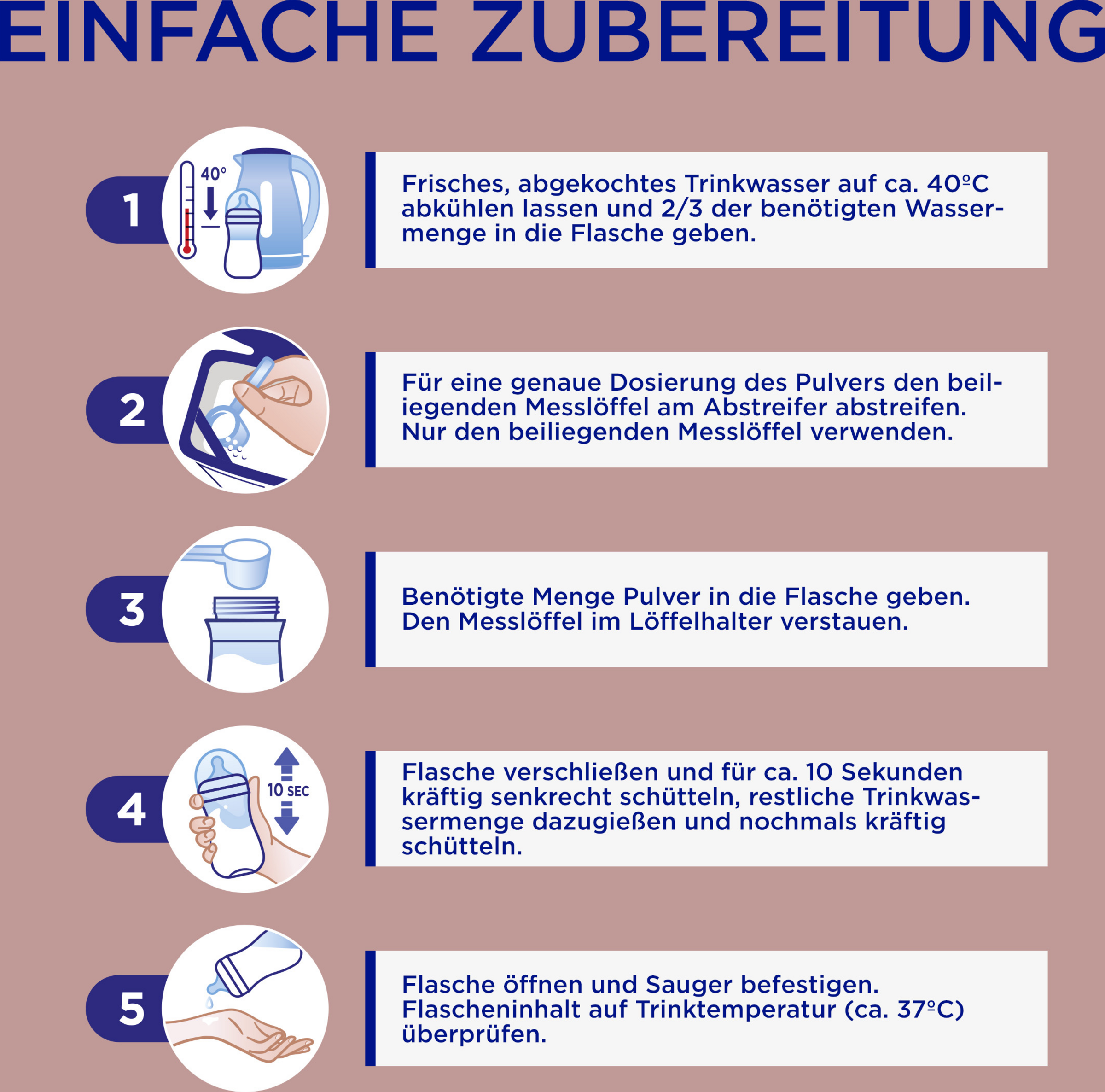 EINFACHE ZUBEREITUNG

1

40°

Frisches, abgekochtes Trinkwasser auf ca. 40ºC abkühlen lassen und 2/3 der benötigten Wassermenge in die Flasche geben.

2

Für eine genaue Dosierung des Pulvers den beiliegenden Messlöffel am Abstreifer abstreifen. Nur den beiliegenden Messlöffel verwenden.

3

Benötigte Menge Pulver in die Flasche geben. Den Messlöffel im Löffelhalter verstauen.

4

10 SEC

Flasche verschließen und für ca. 10 Sekunden kräftig senkrecht schütteln, restliche Trinkwassermenge dazugießen und nochmals kräftig schütteln.

5

Flasche öffnen und Sauger befestigen. Flascheninhalt auf Trinktemperatur (ca. 37ºC) überprüfen.