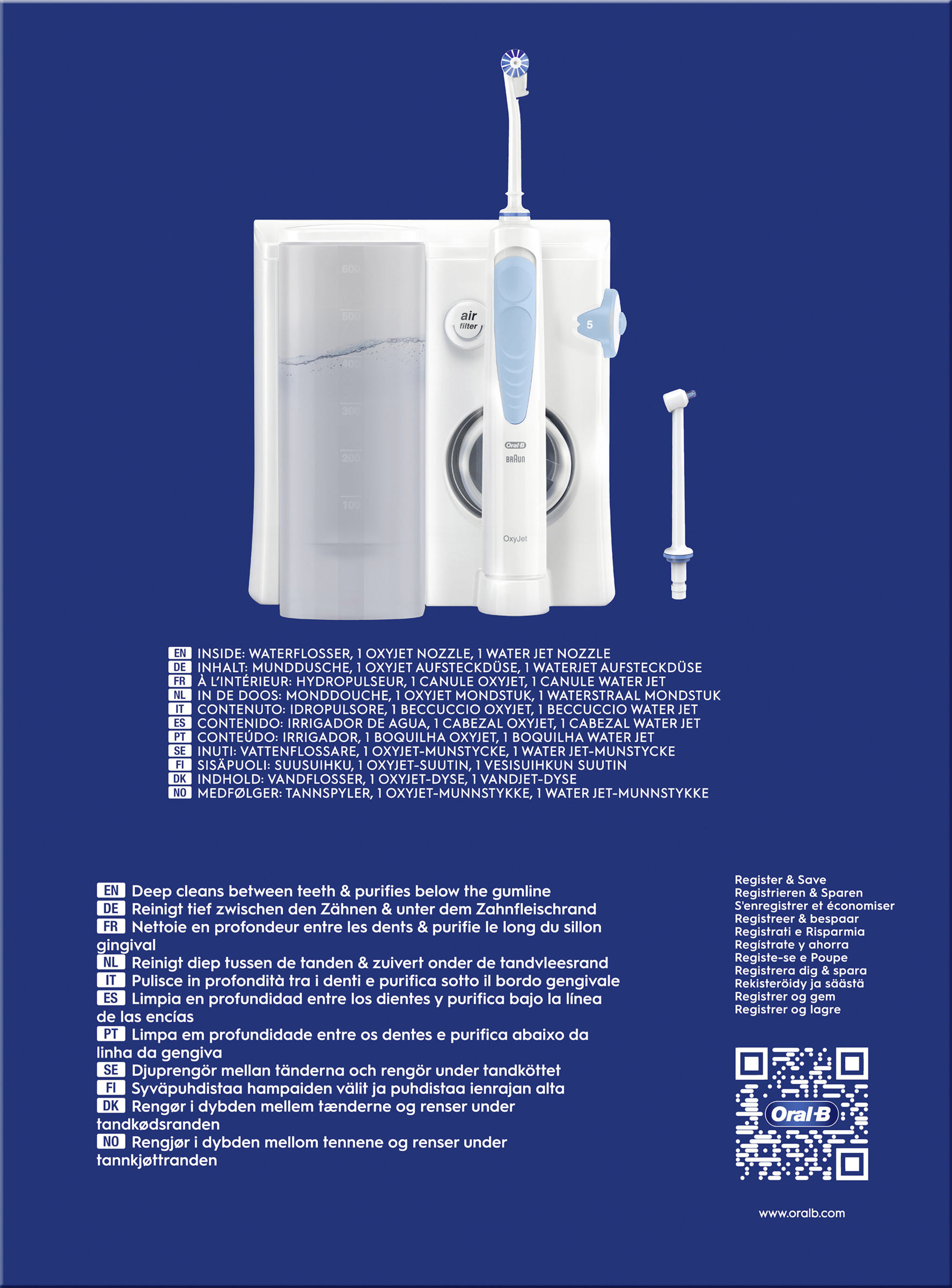 600
500
400
300
200
100

air filter

5

Oral-B
BRAUN

OxyJet

EN INSIDE: WATERFLOSSER, 1 OXYJET NOZZLE, 1 WATER JET NOZZLE
DE INHALT: MUNDDUSCHE, 1 OXYJET AUFSTECKDÜSE, 1 WATERJET AUFSTECKDÜSE
FR À L'INTÉRIEUR: HYDROPULSEUR, 1 CANULE OXYJET, 1 CANULE WATER JET
NL IN DE DOOS: MONDDOUCHE, 1 OXYJET MONDSTUK, 1 WATERSTRAAL MONDSTUK
IT CONTENUTO: IDROPULSORE, 1 BECCUCCIO OXYJET, 1 BECCUCCIO WATER JET
ES CONTENIDO: IRRIGADOR DE AGUA, 1 CABEZAL OXYJET, 1 CABEZAL WATER JET
PT CONTEÚDO: IRRIGADOR, 1 BOQUILHA OXYJET, 1 BOQUILHA WATER JET
SE INUTI: VATTENFLOSSARE, 1 OXYJET-MUNSTYCKE, 1 WATER JET-MUNSTYCKE
FI SISÄPUOLI: SUUSUIHKU, 1 OXYJET-SUUTIN, 1 VESISUIHKUN SUUTIN
DK INDHOLD: VANDFLOSSER, 1 OXYJET-DYSE, 1 VANDJET-DYSE
NO MEDFØLGER: TANNSPYLER, 1 OXYJET-MUNNSTYKKE, 1 WATER JET-MUNNSTYKKE

EN Deep cleans between teeth & purifies below the gumline
DE Reinigt tief zwischen den Zähnen & unter dem Zahnfleischrand
FR Nettoie en profondeur entre les dents & purifie le long du sillon gingival
NL Reinigt diep tussen de tanden & zuivert onder de tandvleesrand
IT Pulisce in profondità tra i denti e purifica sotto il bordo gengivale
ES Limpia en profundidad entre los dientes y purifica bajo la línea de las encías
PT Limpa em profundidade entre os dentes e purifica abaixo da linha da gengiva
SE Djuprengör mellan tänderna och rengör under tandköttet
FI Syväpuhdistaa hampaiden välit ja puhdistaa ienrajan alta
DK Rengør i dybden mellem tænderne og renser under tandkødsranden
NO Rengjør i dybden mellom tennene og renser under tannkjøttranden

Register & Save
Registrieren & Sparen
S'enregistrer et économiser
Registreer & bespaar
Registrati e Risparmia
Regístrate y ahorra
Registe-se e Poupe
Registrera dig & spara
Rekisteröidy ja säästä
Registrer og gem
Registrer og lagre

Oral-B

www.oralb.com