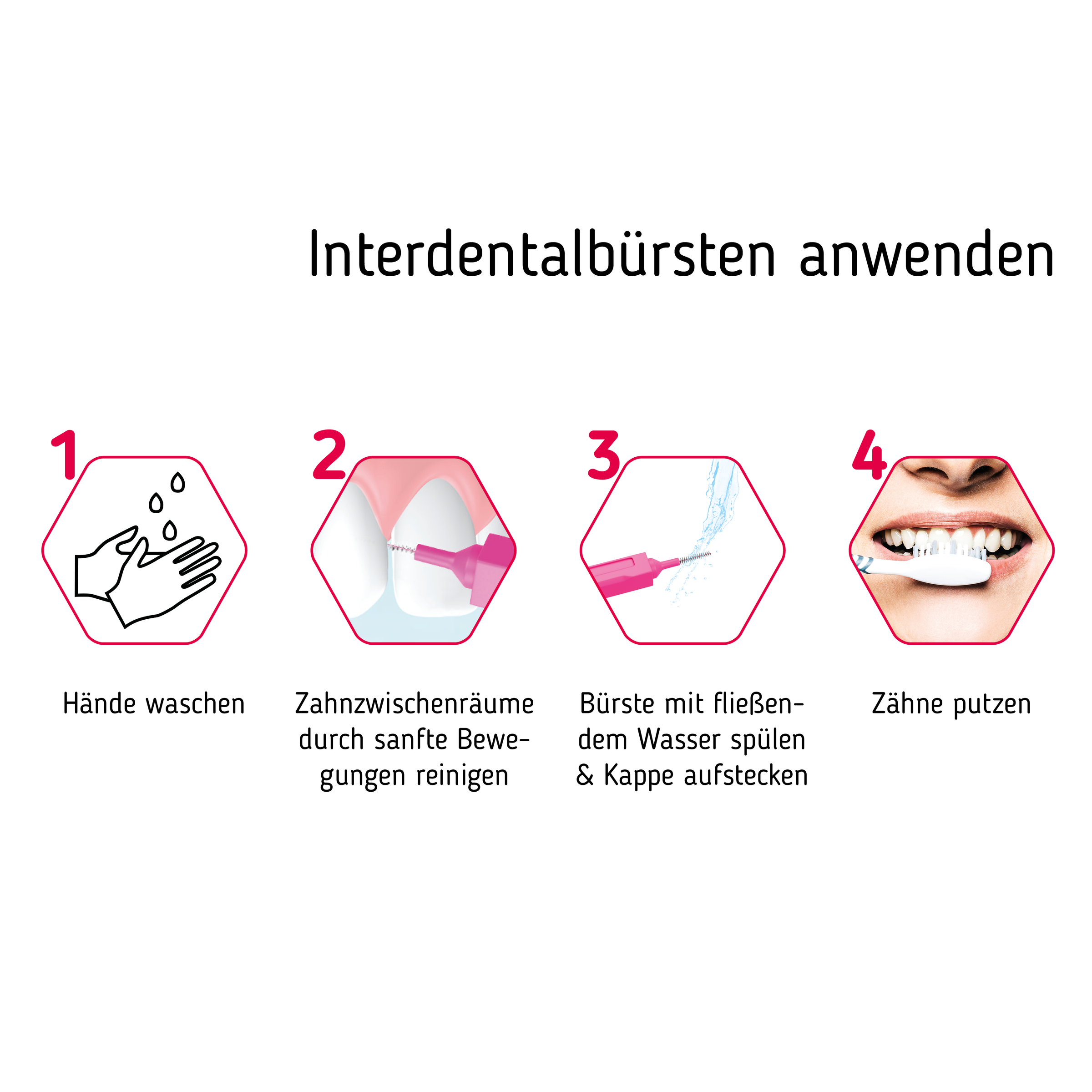 Interdentalbürsten anwenden

1

Hände waschen

2

Zahnzwischenräume durch sanfte Bewegungen reinigen

3

Bürste mit fließendem Wasser spülen & Kappe aufstecken

4

Zähne putzen